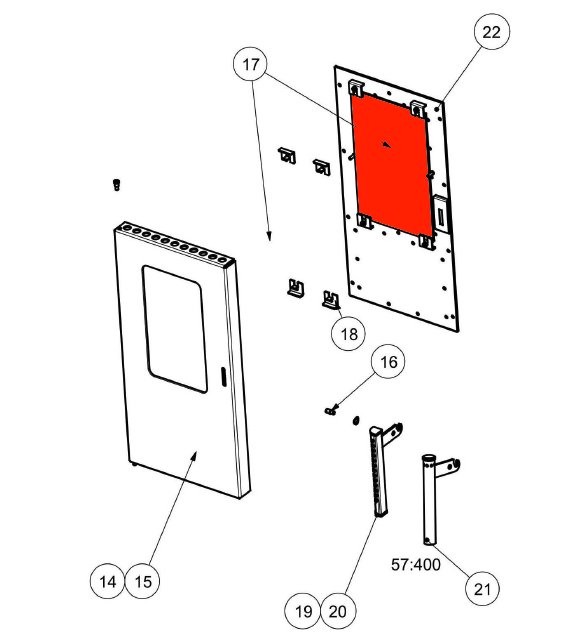 22

17

18

16

57:400

14 15

19 20

21