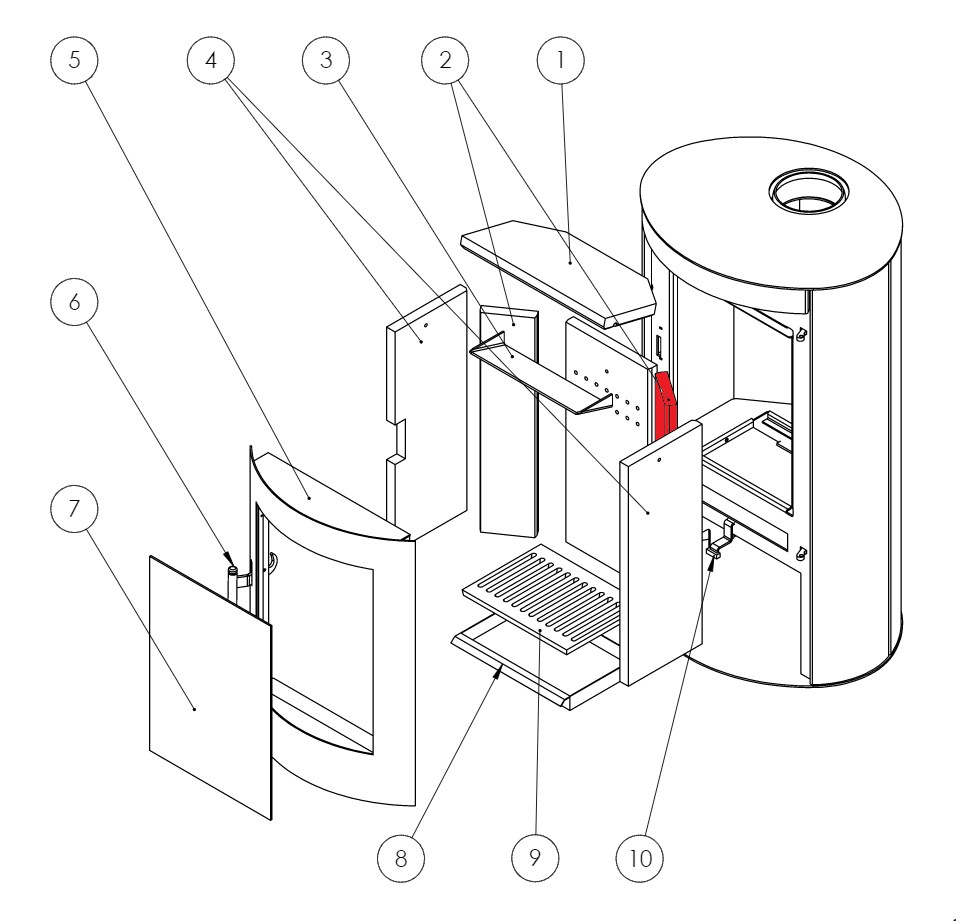 5
4
3
2
1
6
7
8
9
10