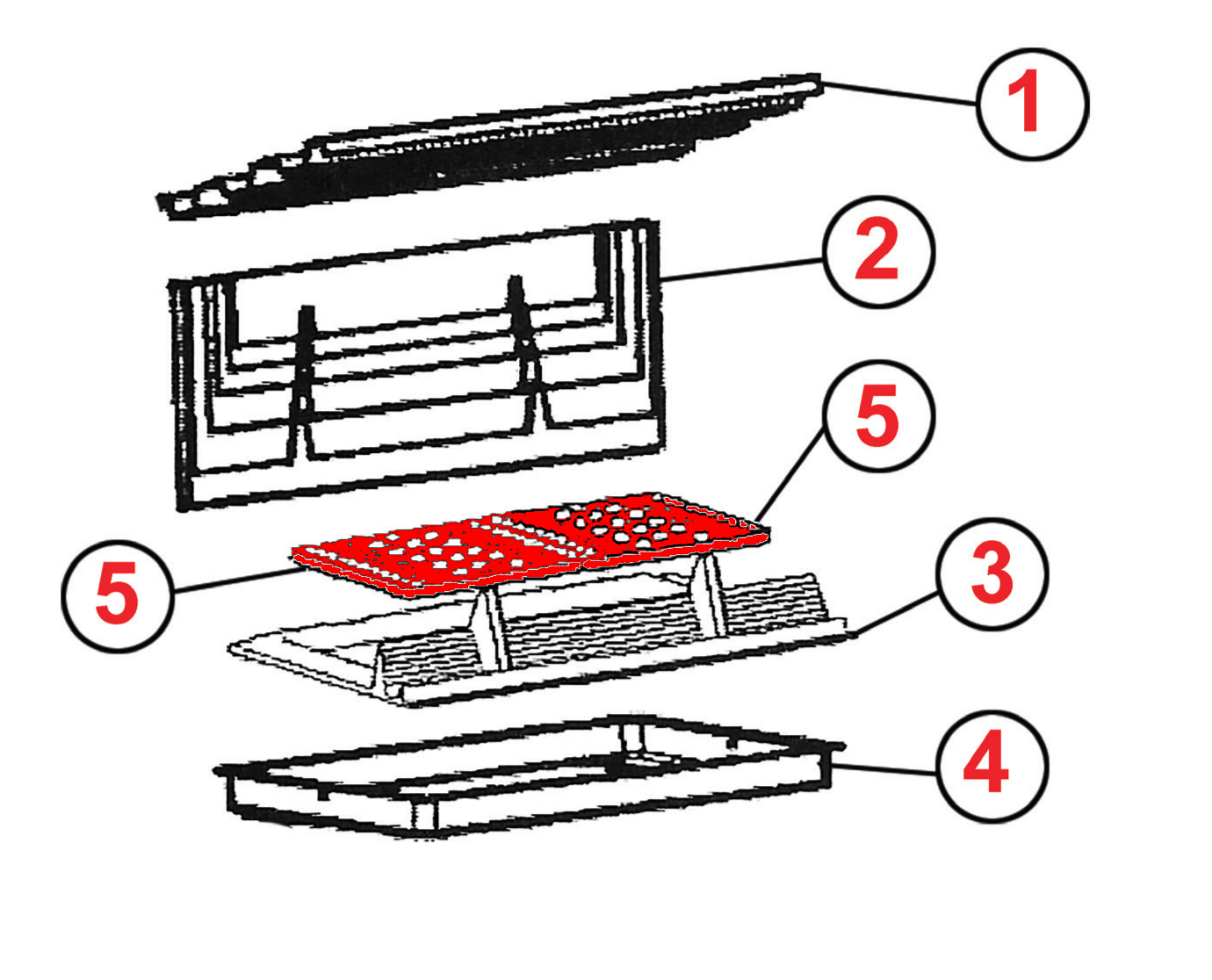 1

2

5

5

3

4