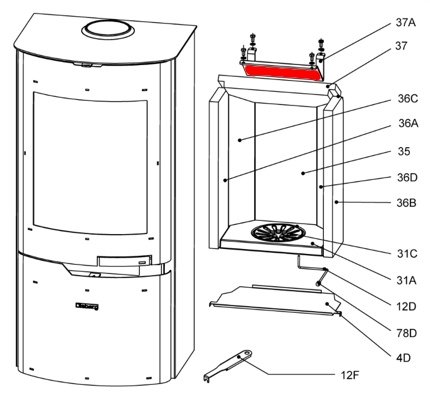 37A
37
36C
36A
35
36D
36B
31C
31A
12D
78D
4D
12F