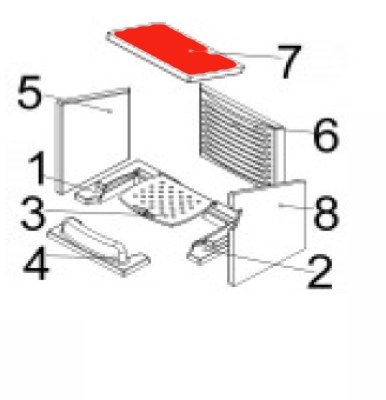 7
5
6
1
3
8
4
2