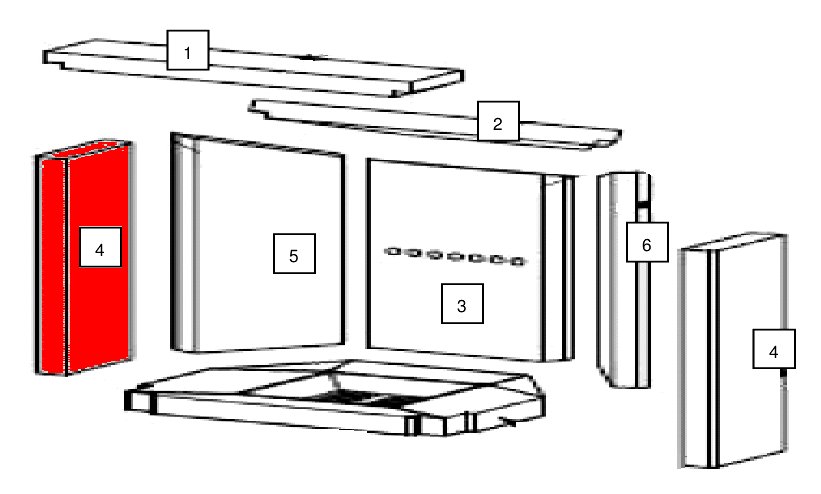 1
2
4
5
3
6
4