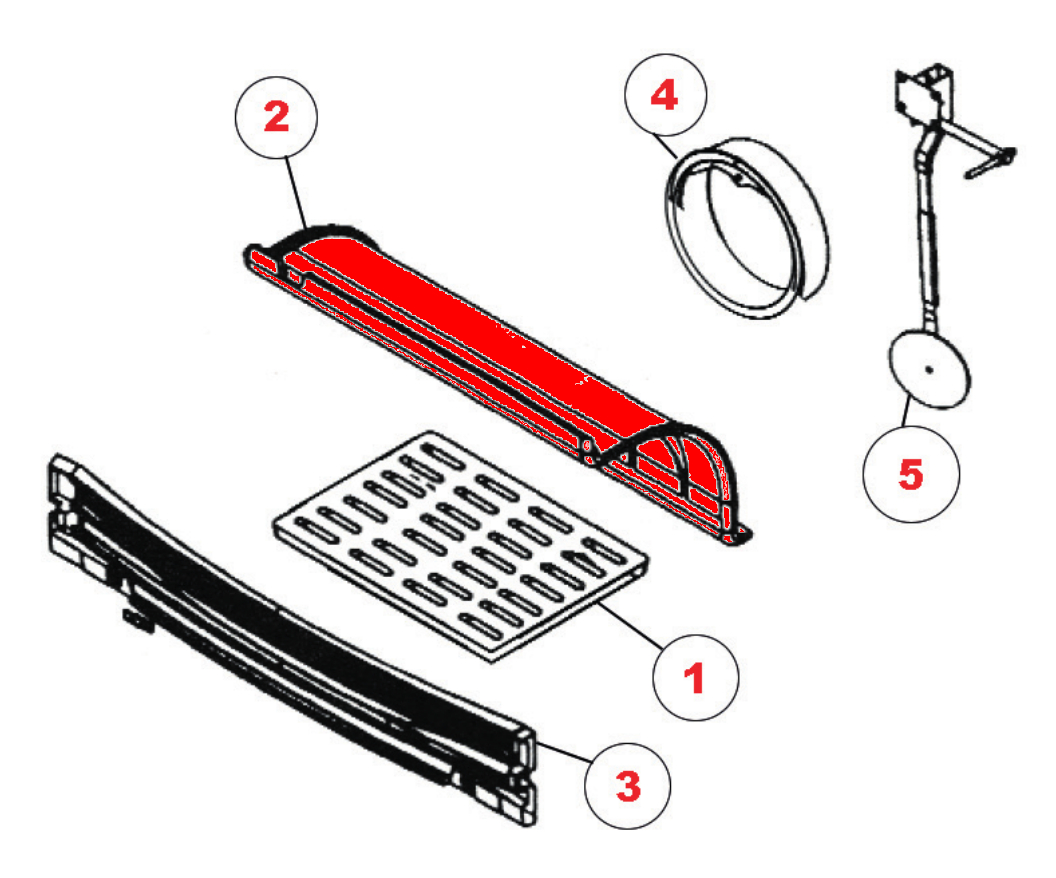 2
4
5
1
3