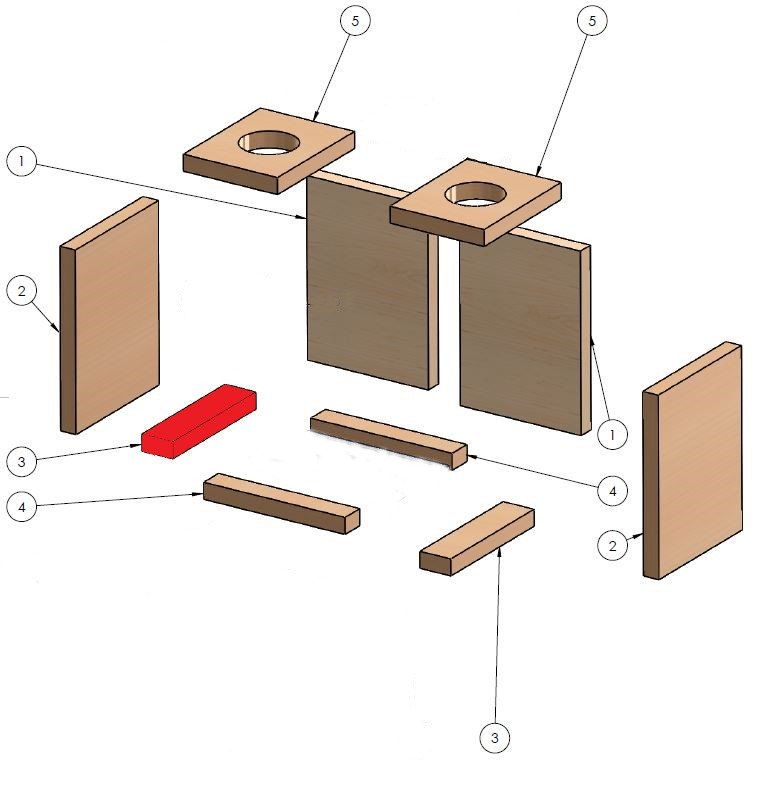 5
5
1
2
1
3
4
4
2
3