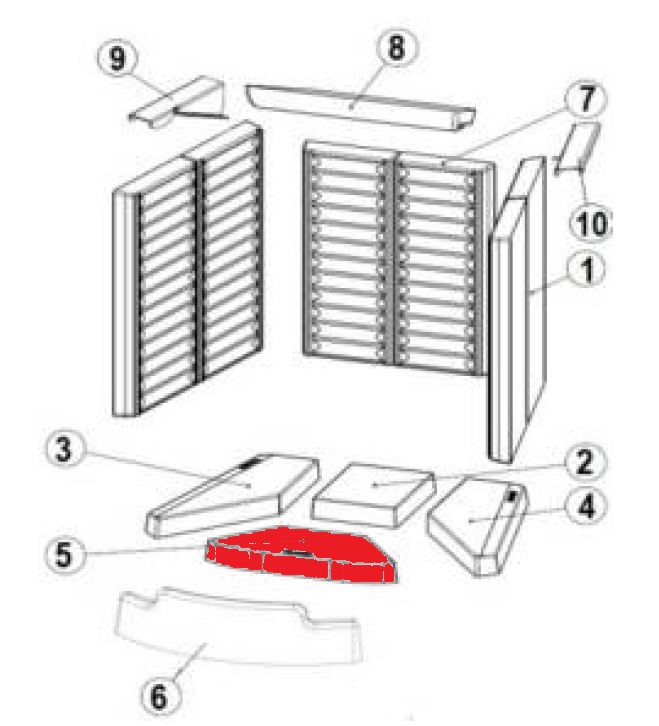 9
8
7
10
1
3
2
4
5
6