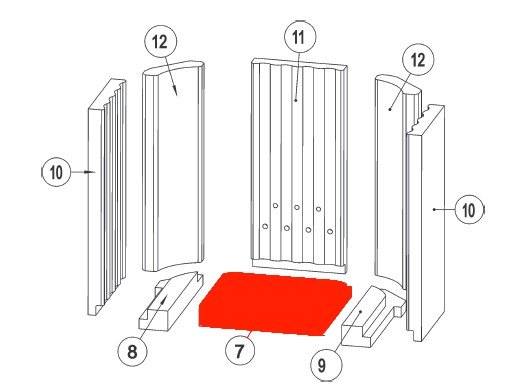 12
11
12
10
10
8
7
9