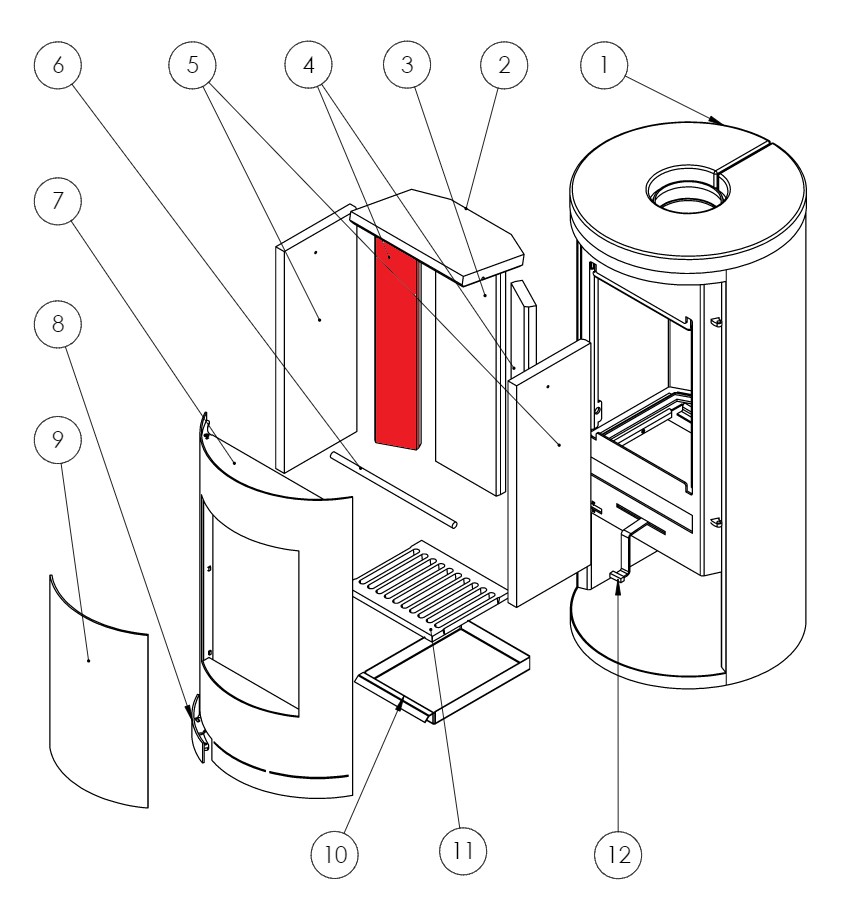 6
5
4
3
2
1
7
8
9
10
11
12