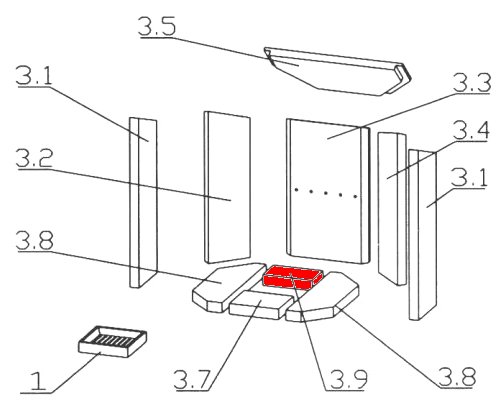 3.5
3.1
3.3
3.4
3.2
3.1
3.8
1
3.7
3.9
3.8