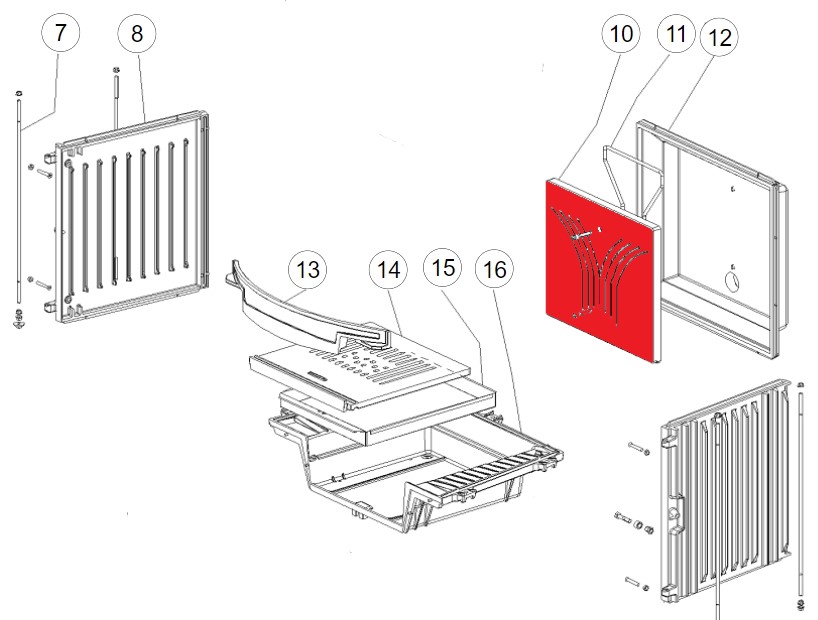 7
8
10
11
12
13
14
15
16