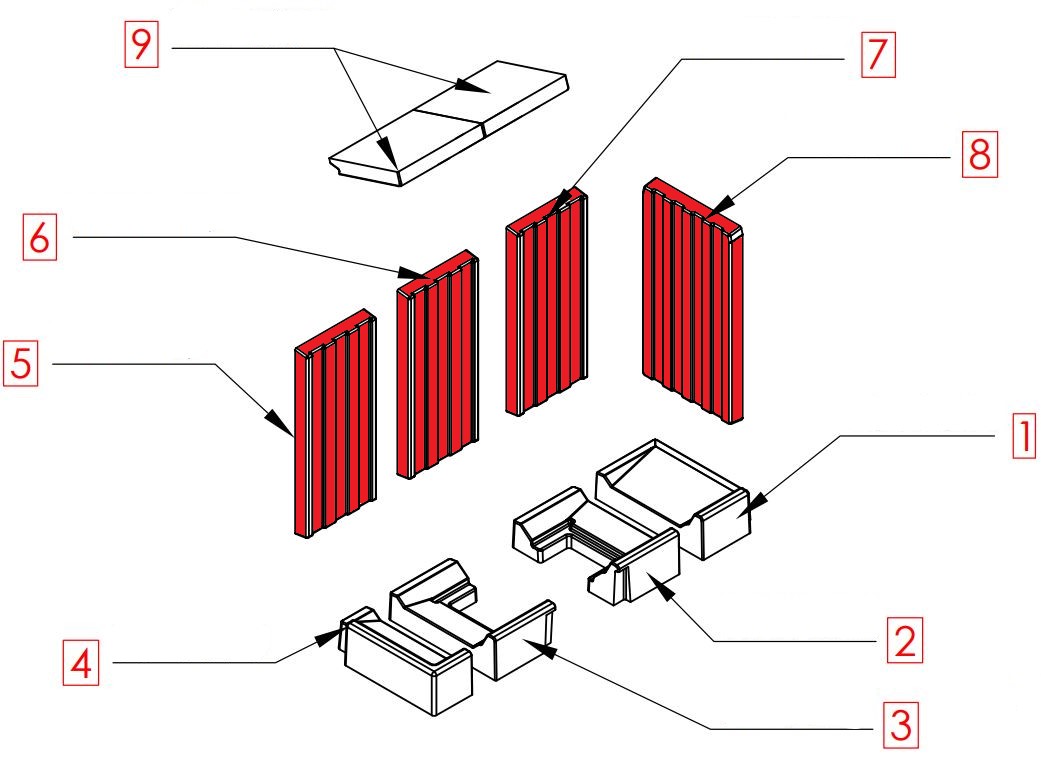 9
7
8
6
5
1
2
4
3