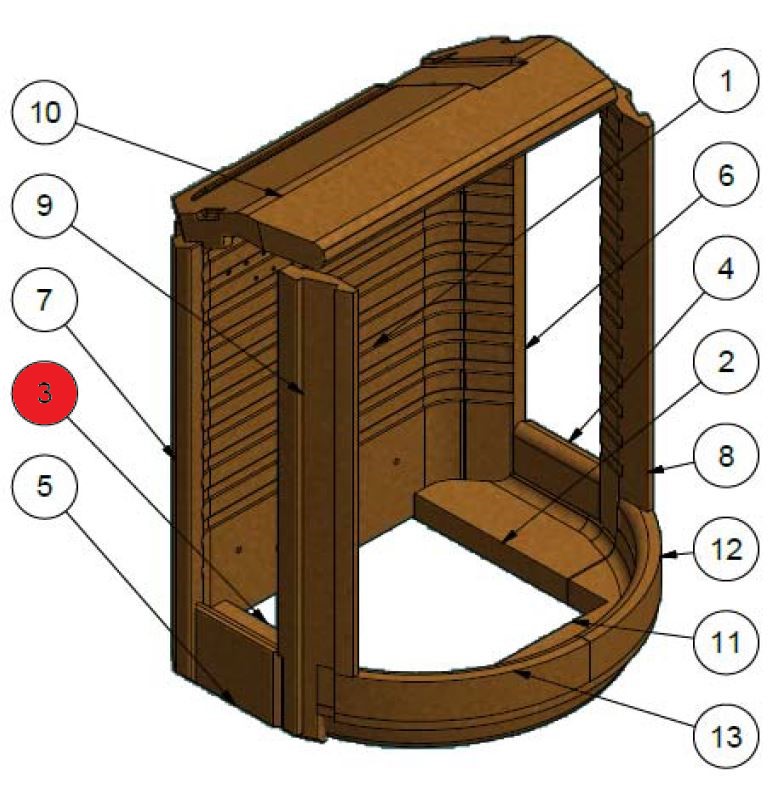 10
9
7
3
5
1
6
4
2
8
12
11
13