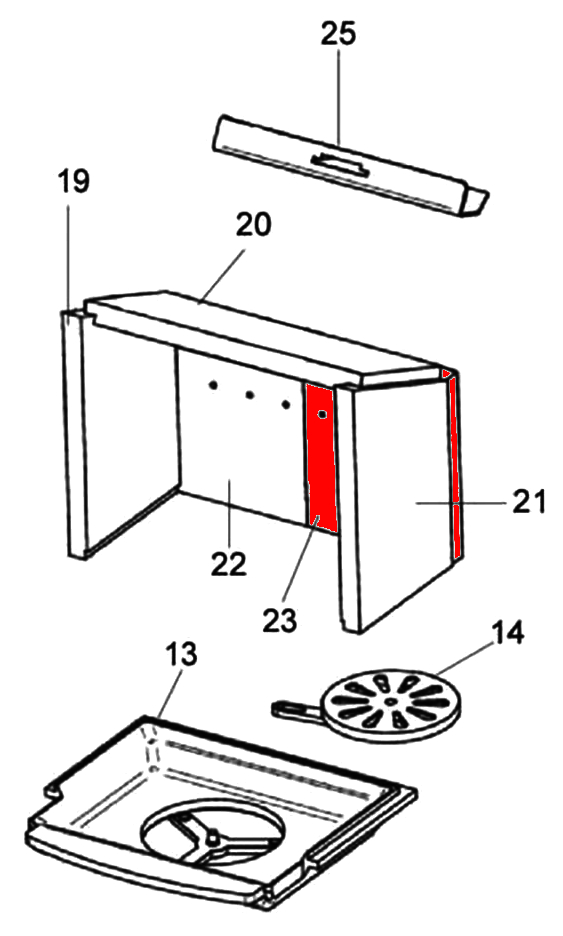 25
19
20
21
22
23
14
13