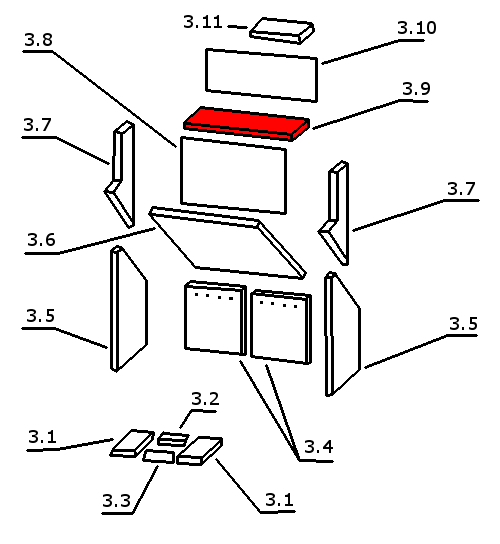 3.11
3.10
3.8
3.9
3.7
3.7
3.6
3.5
3.5
3.2
3.1
3.4
3.3
3.1