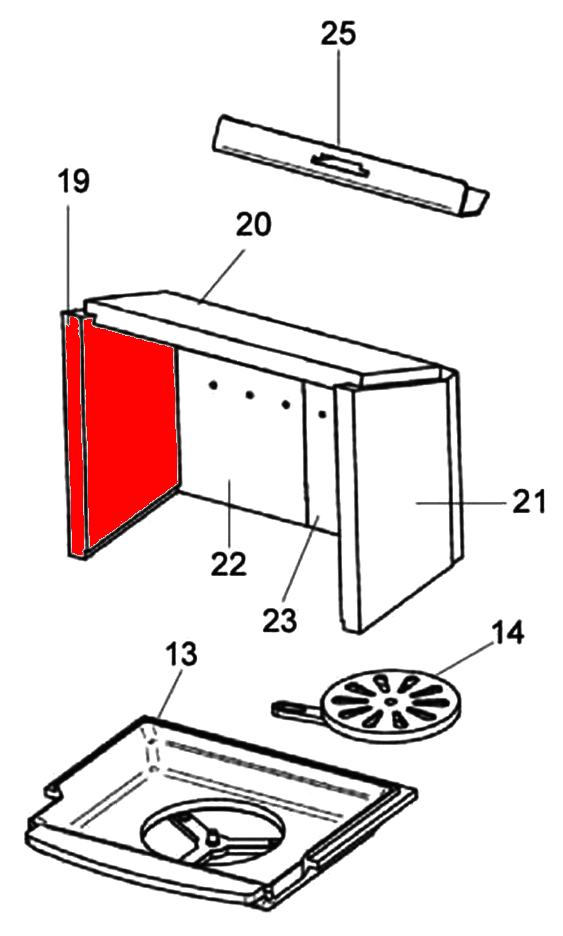 25
19
20
21
22
23
14
13