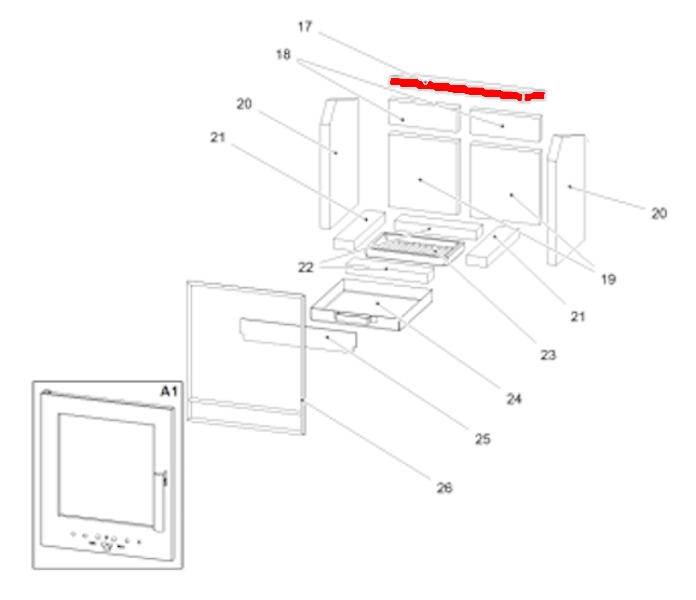 17
18
20
21
20
22
19
21
23
24
25
26
A1