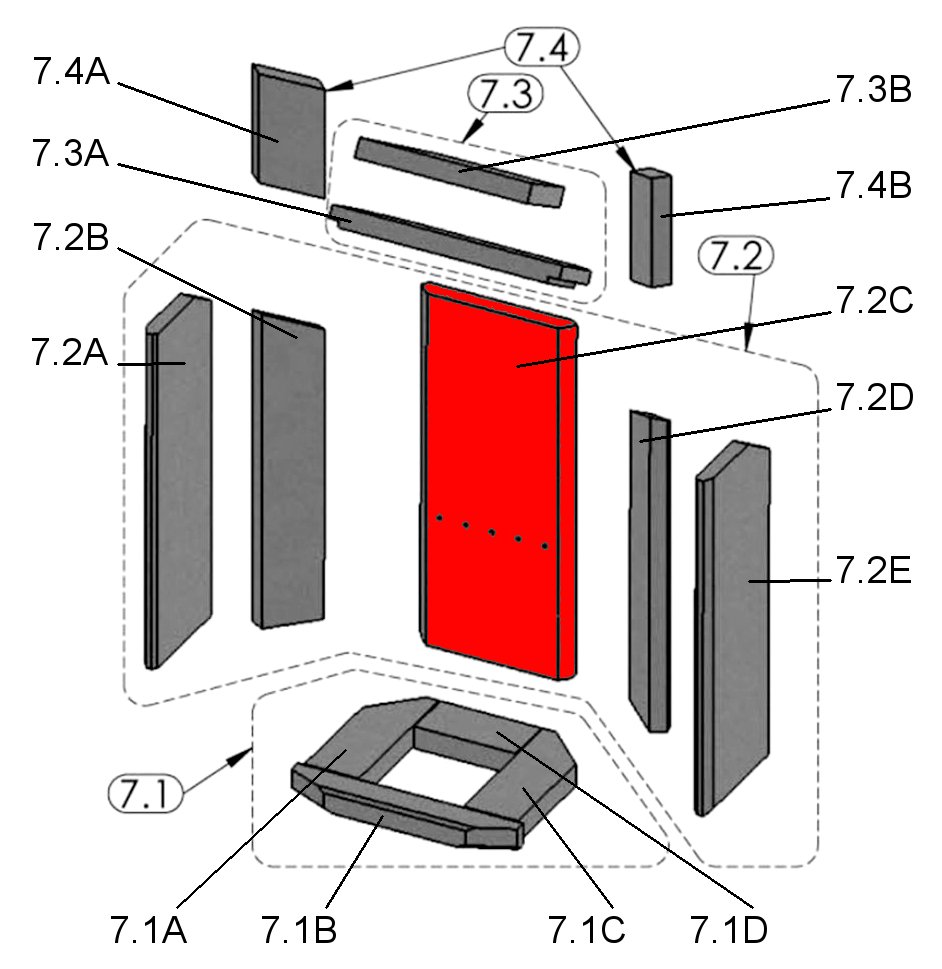 7.4A
7.4
7.3
7.3B
7.3A
7.4B
7.2B
7.2
7.2C
7.2A
7.2D
7.2E
7.1
7.1A
7.1B
7.1C
7.1D