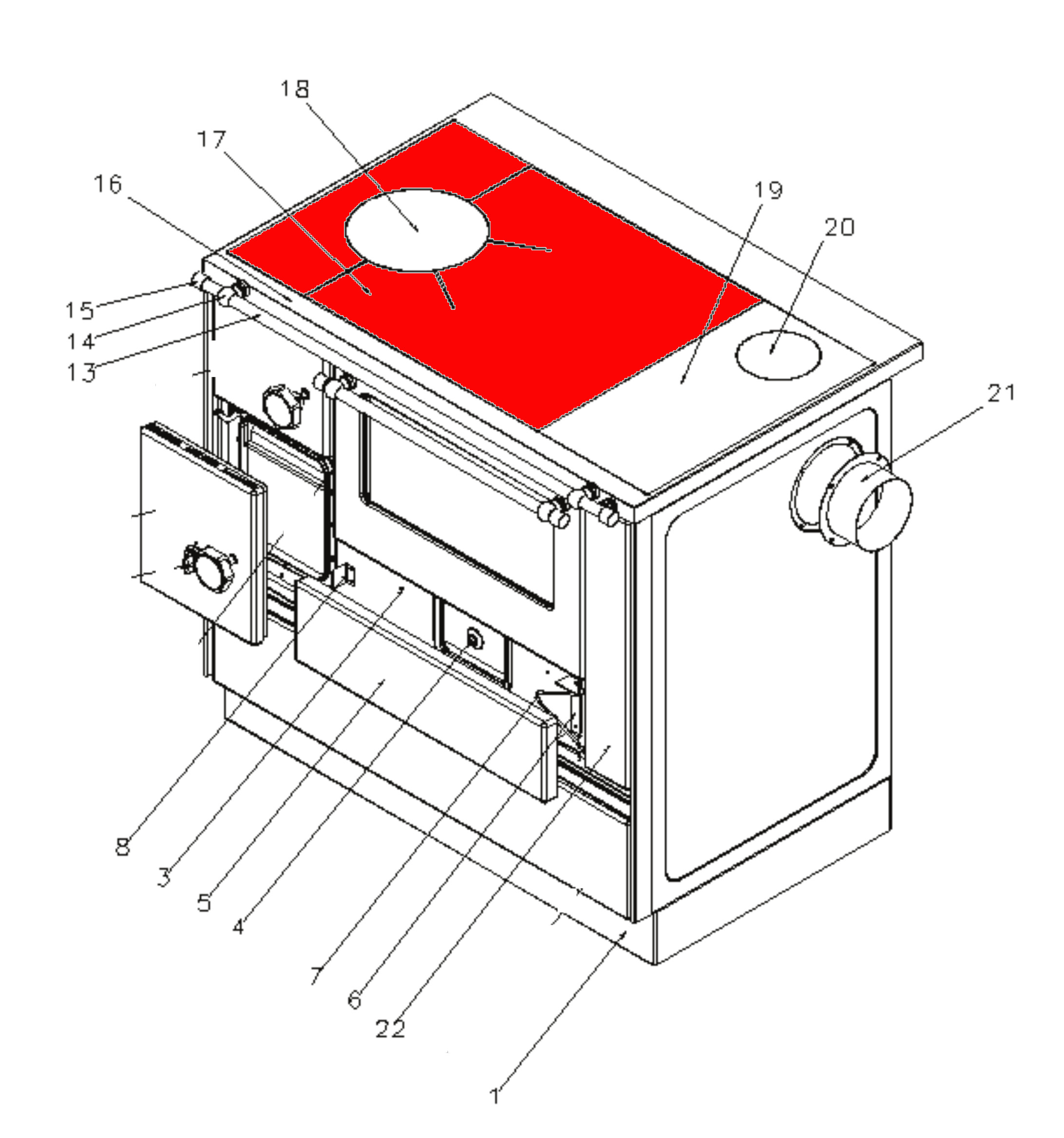 18
17
16
19
20
15
14
13
21
8
3
5
4
7
6
22
1