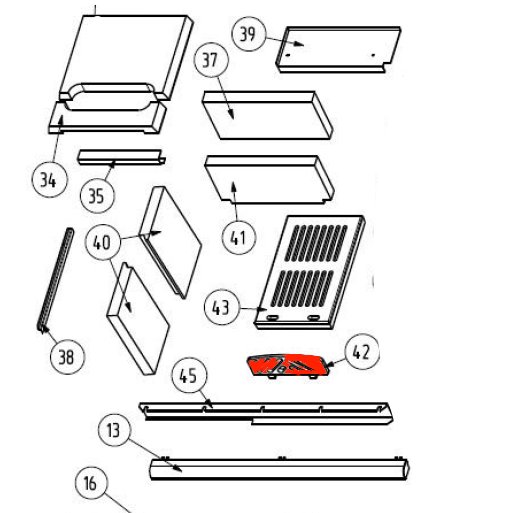 39
37
34
35
41
40
43
38
42
45
13
16