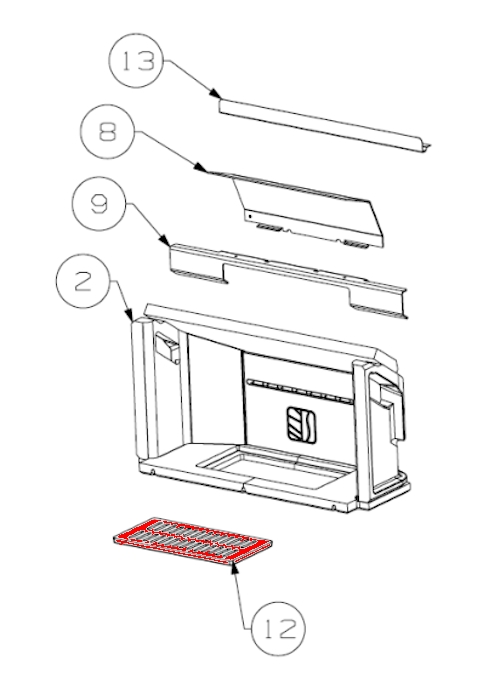 13

8

9

2

12