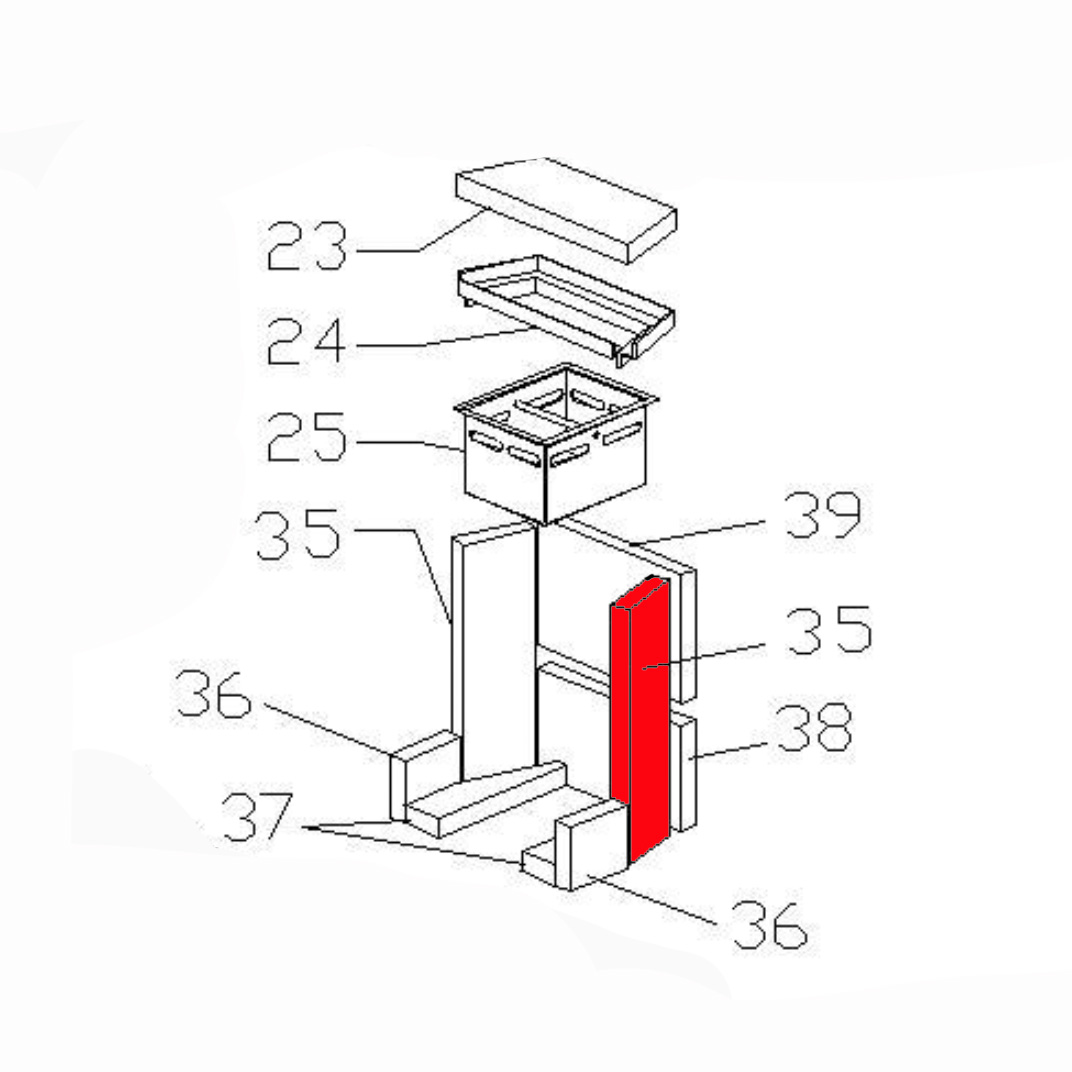 23
24
25
35
39
35
36
38
37
36