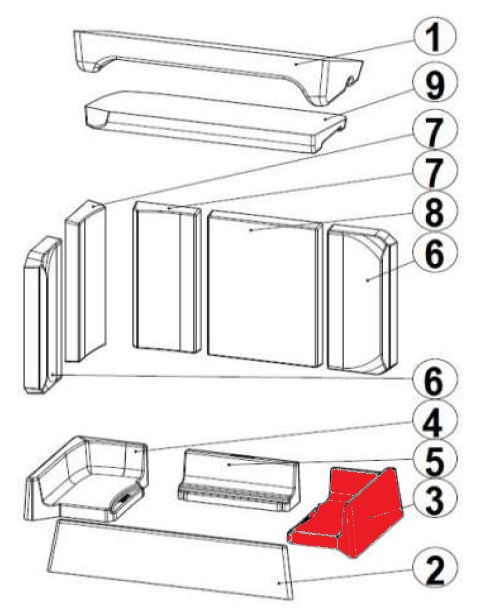 1
9
7
7
8
6
6
4
5
3
2