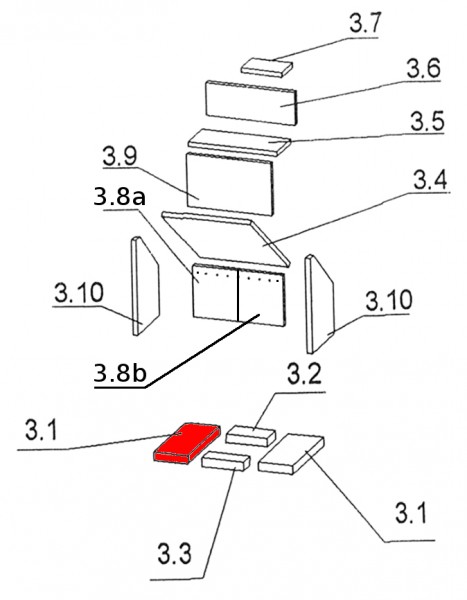 3.7
3.6
3.5
3.9
3.4
3.8a
3.10
3.10
3.8b
3.2
3.1
3.1
3.3