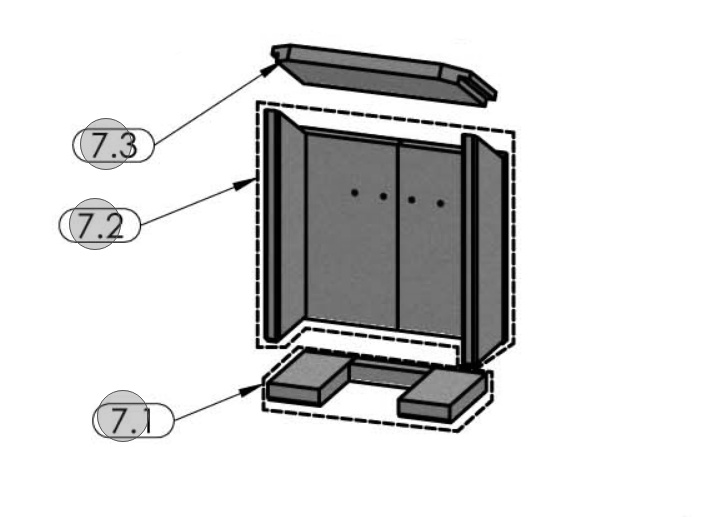 7.3

7.2

7.1