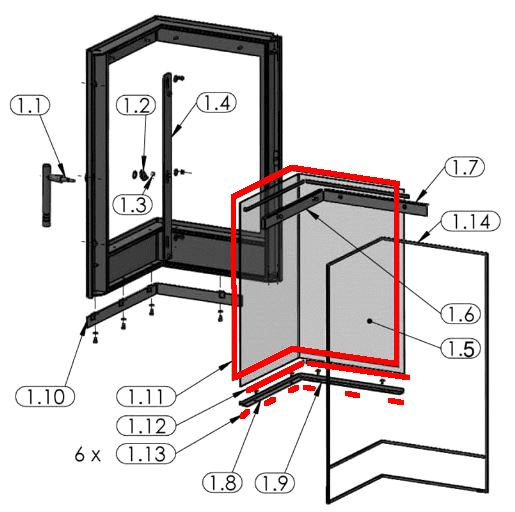 1.1
1.2
1.4
1.3
1.7
1.14
1.6
1.5
1.10
1.11
1.12
6 x 1.13
1.8
1.9