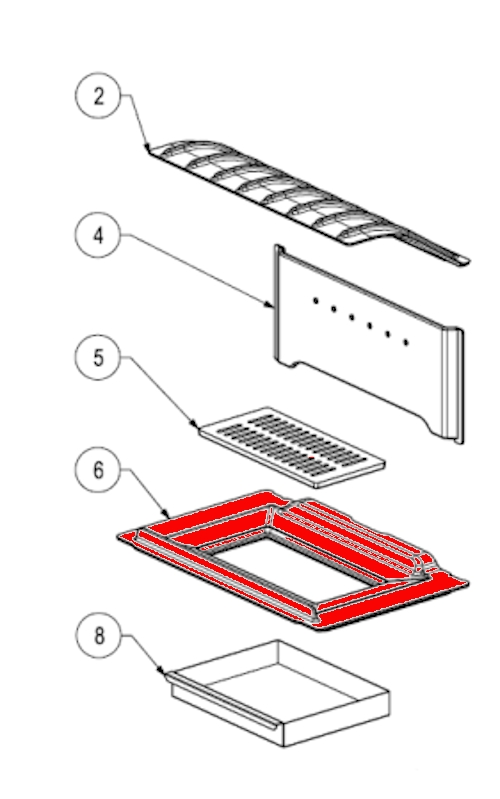 2

4

5

6

8