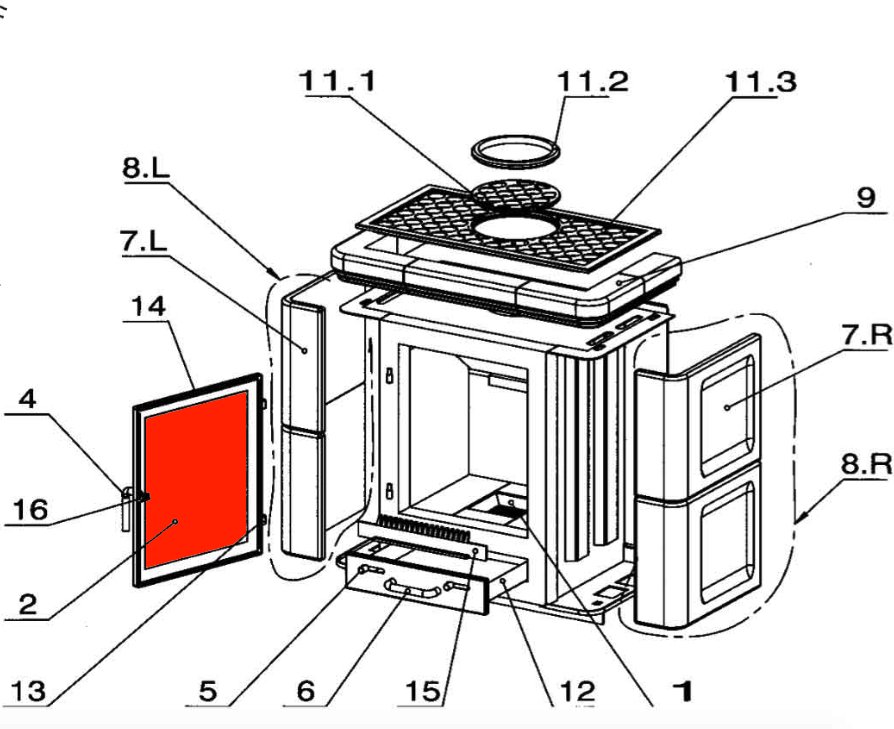 11.1
11.2
11.3
8.L
9
7.L
14
7.R
4
8.R
16
2
13
5
6
15
12
1