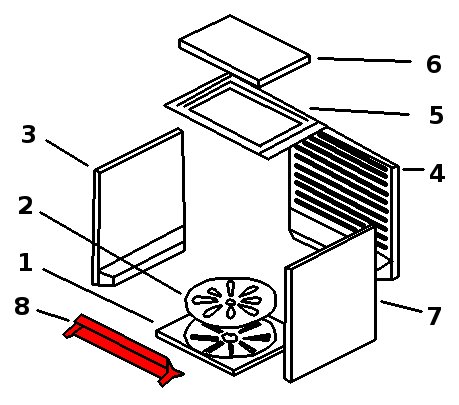 6
5
3
4
2
1
8
7