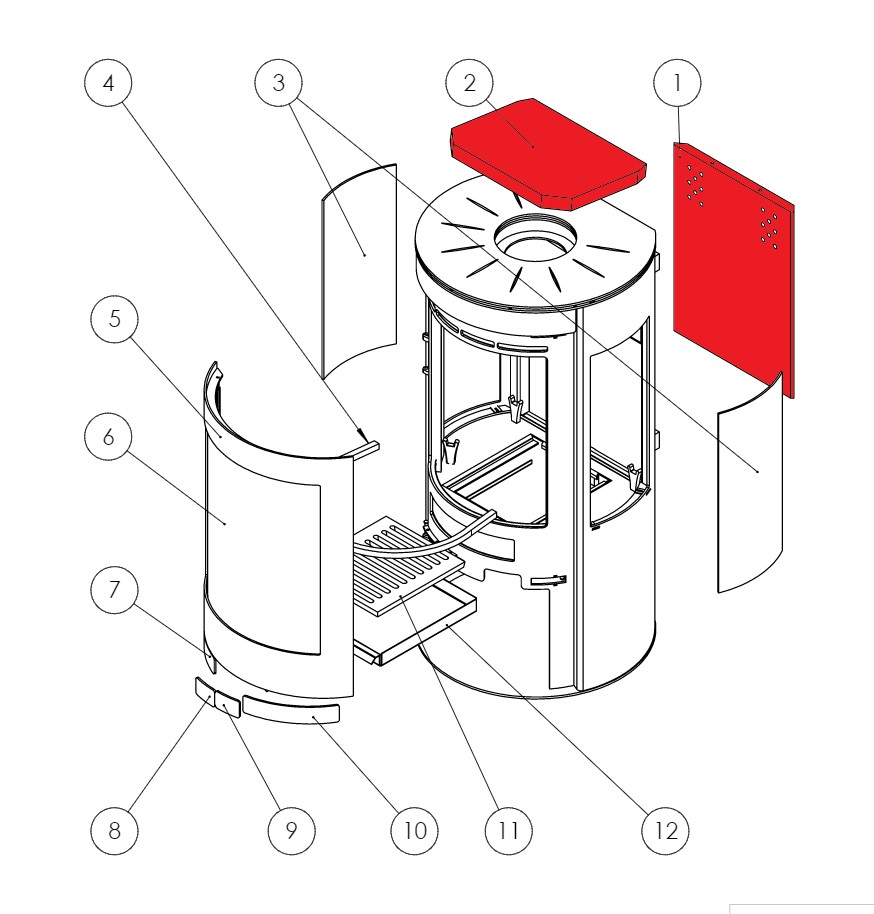 4
3
2
1
5
6
7
8
9
10
11
12