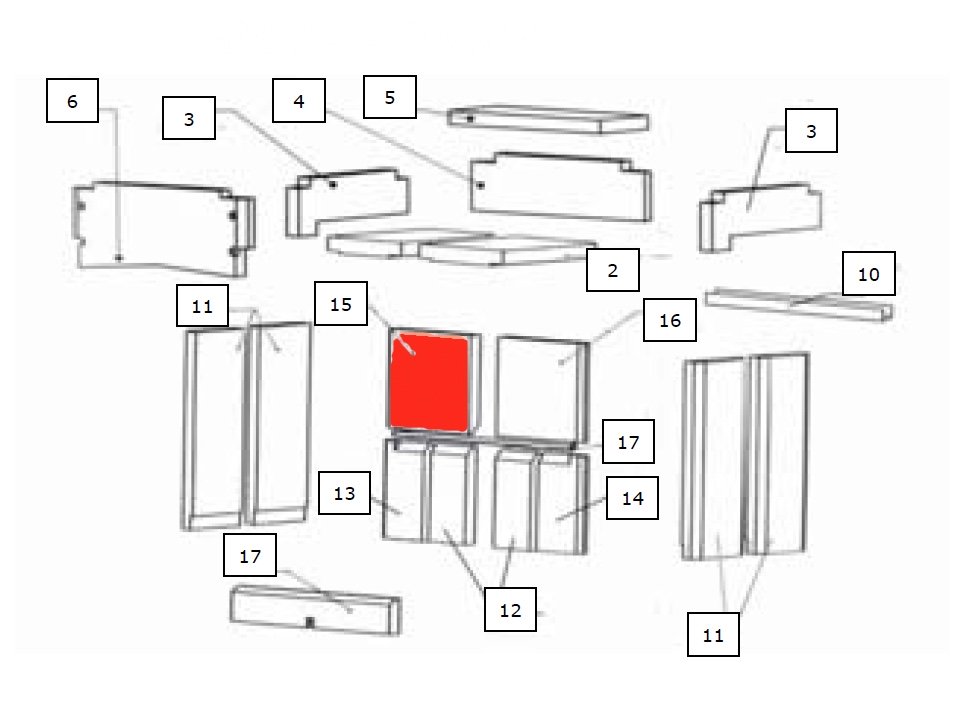 6
3
4
5
3
2
10
11
15
16
17
13
14
17
12
11