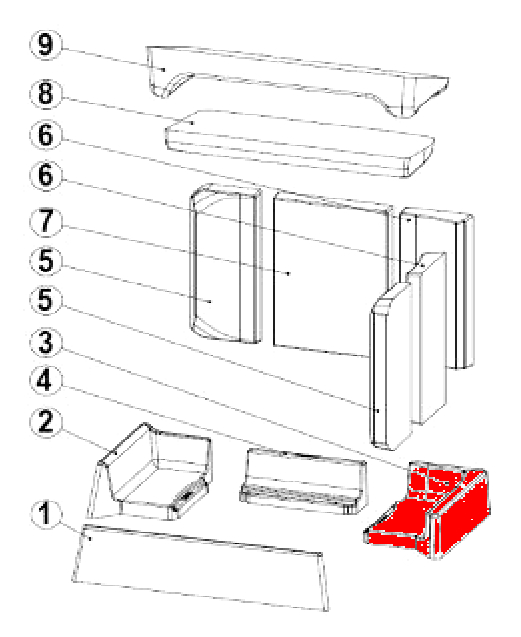 9
8
6
6
7
5
5
3
4
2
1