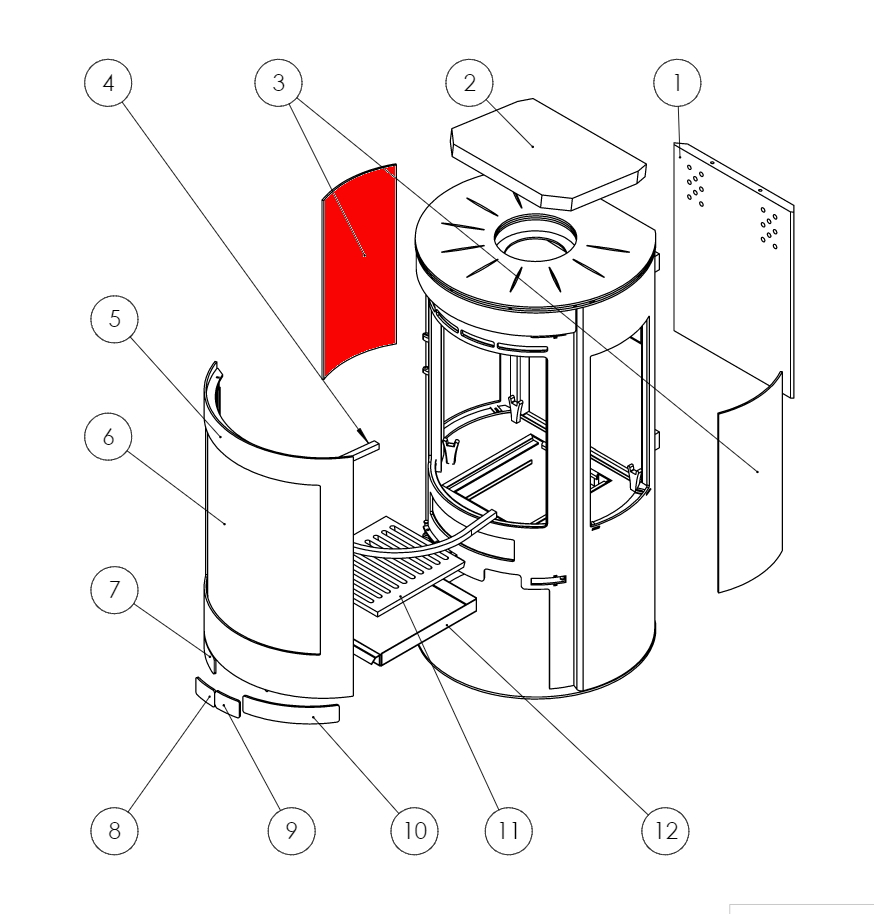 4
3
2
1
5
6
7
8
9
10
11
12