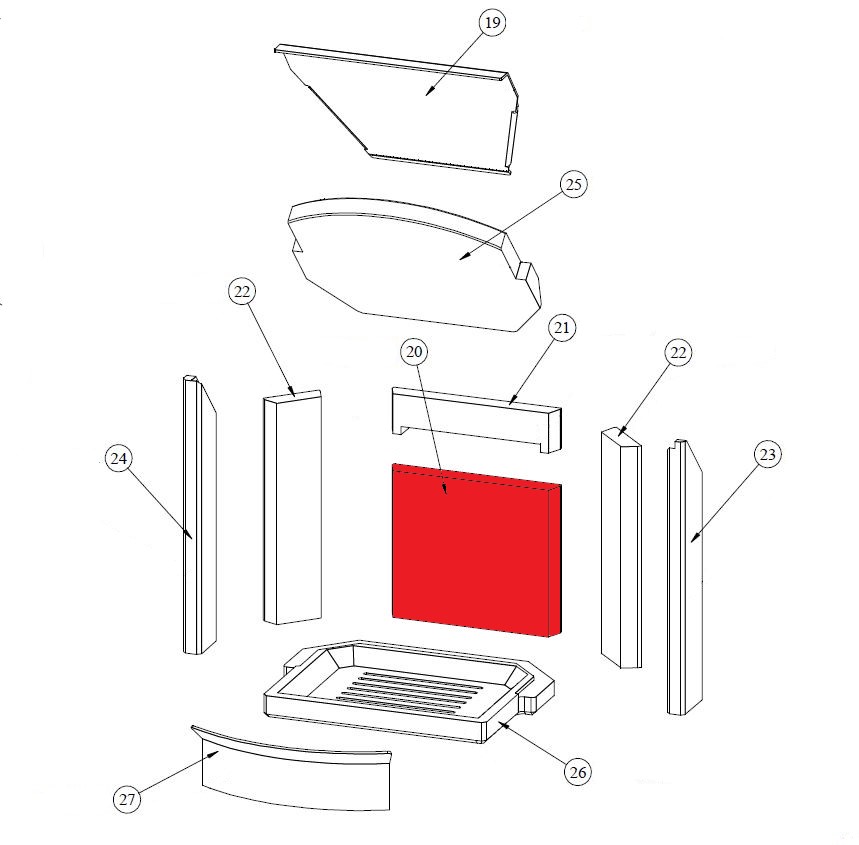 19

25

22

21

20

22

24

23

26

27