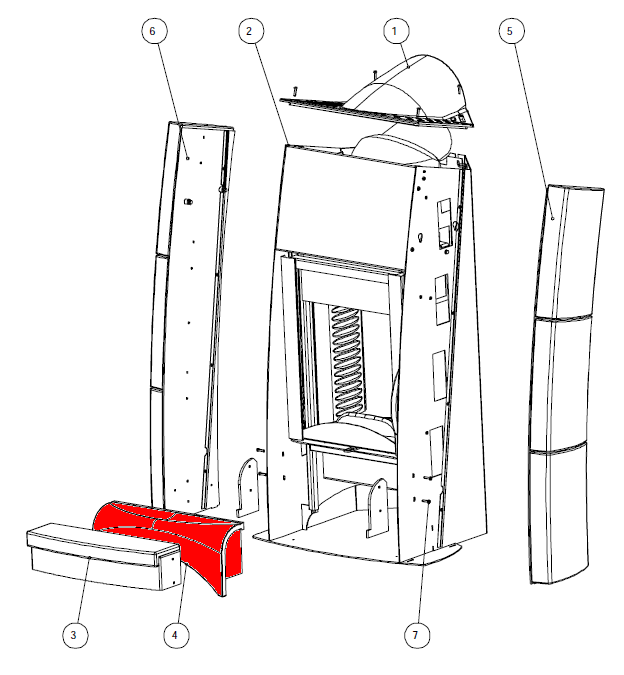 6
2
1
5
3
4
7