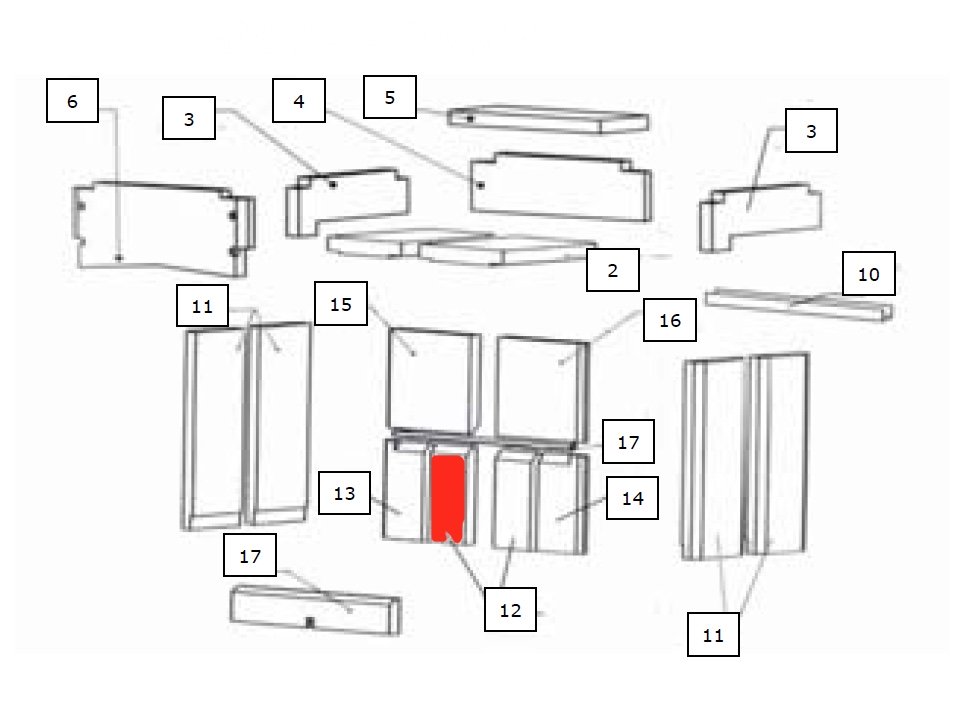 6
3
4
5
3
2
10
11
15
16
17
13
14
17
12
11