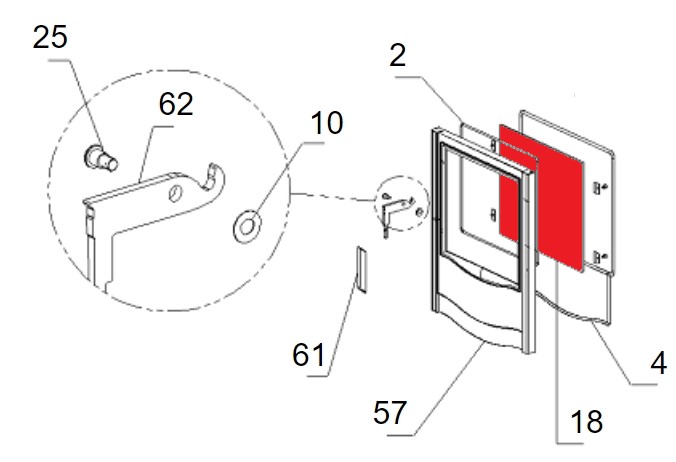 25
62
10
2
61
57
18
4