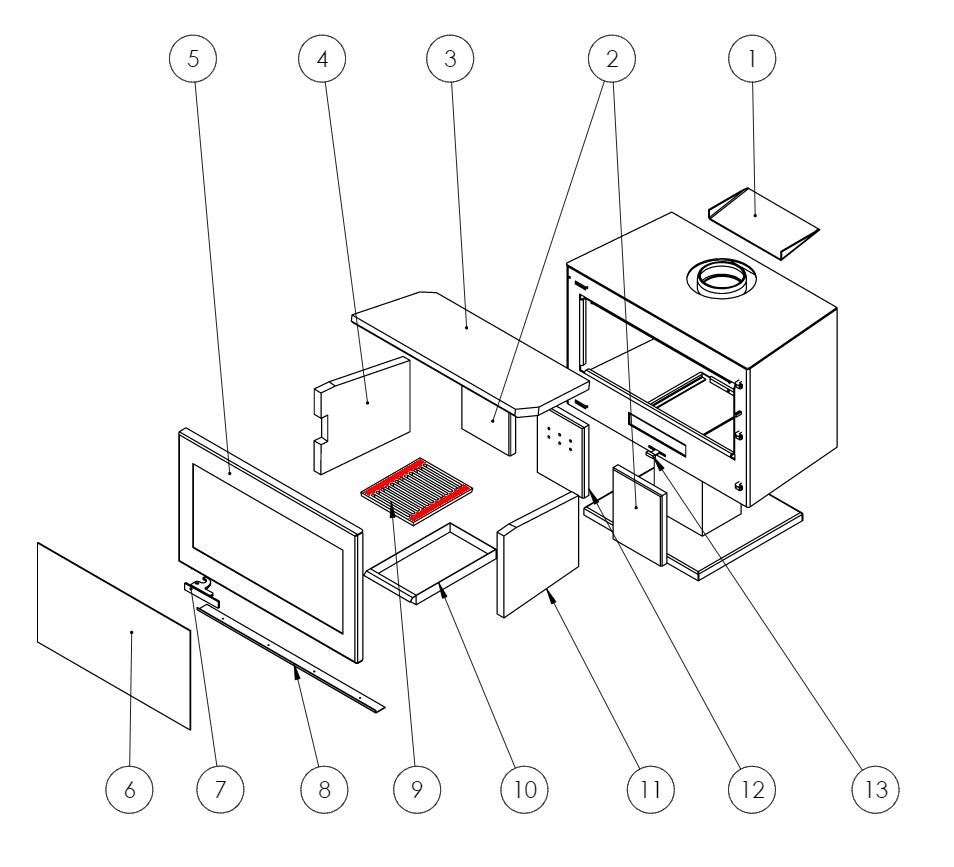 5
4
3
2
1
6
7
8
9
10
11
12
13