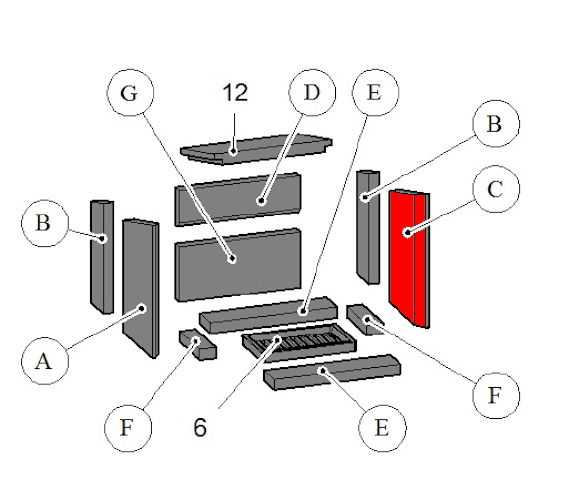 G
12
D
E
B
C
B
A
F
6
E
F