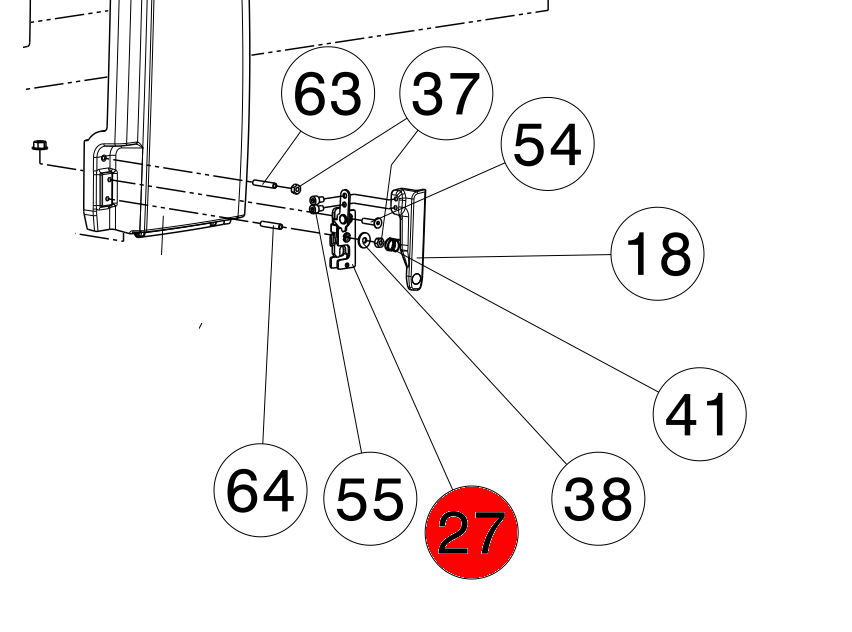 63
37
54
18
41
64
55
27
38