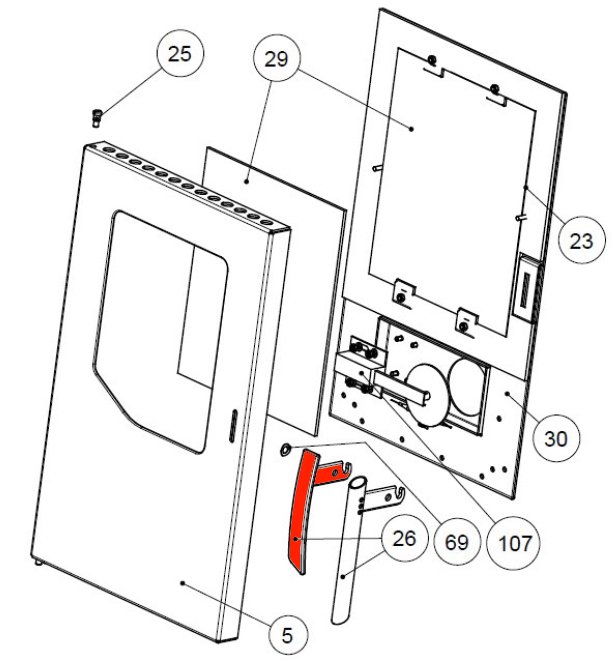 25
29
23
30
26
69
107
5