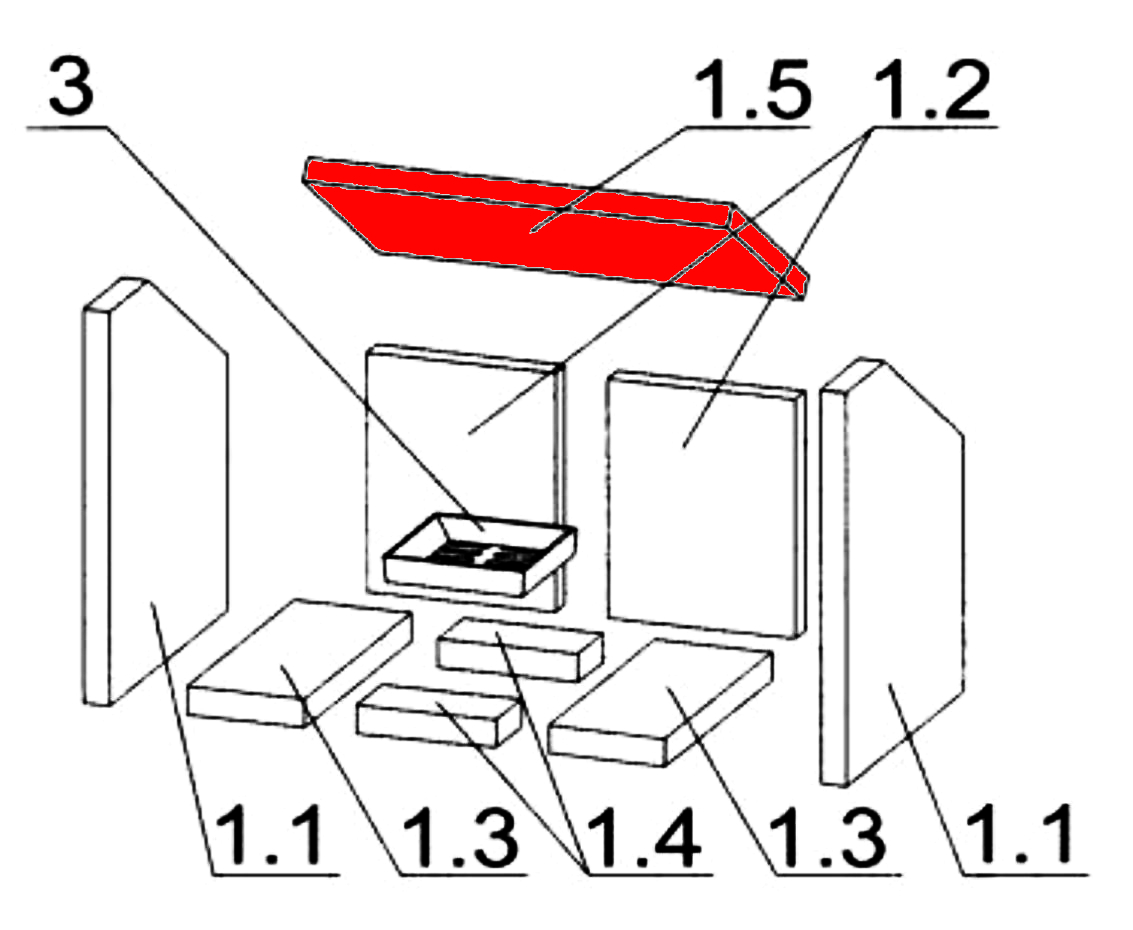 3
1.5
1.2
1.1
1.3
1.4
1.3
1.1