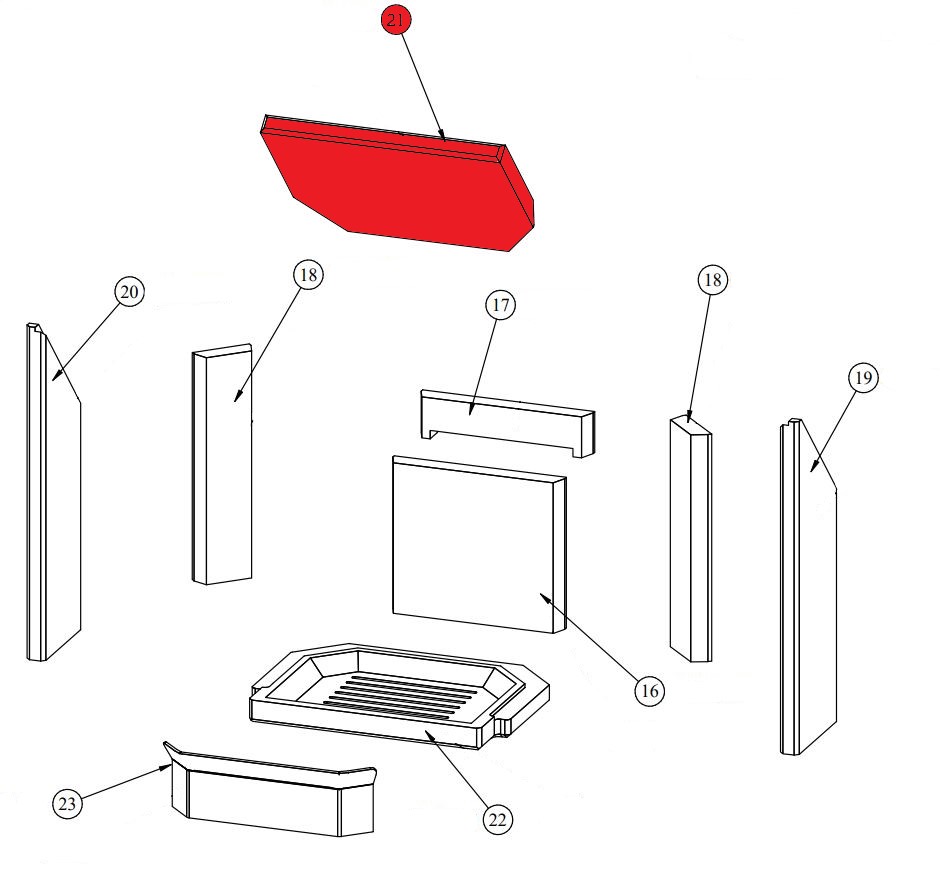 21

20

18

17

18

19

16

22

23