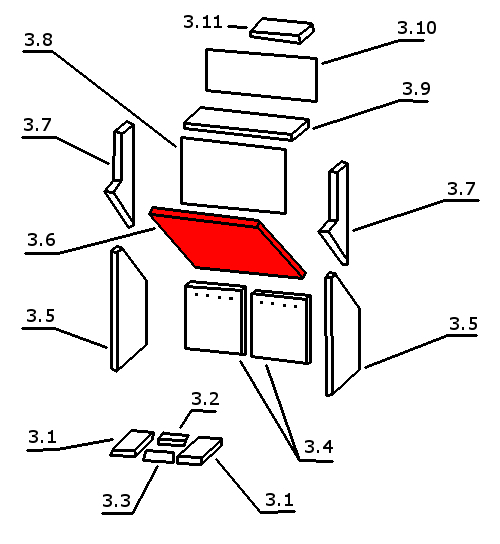 3.11
3.10
3.8
3.9
3.7
3.7
3.6
3.5
3.5
3.2
3.1
3.4
3.3
3.1