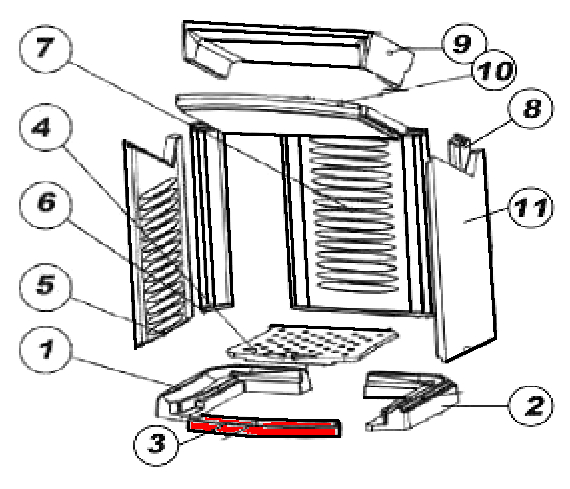 7
9
10
8
4
6
11
5
1
2
3