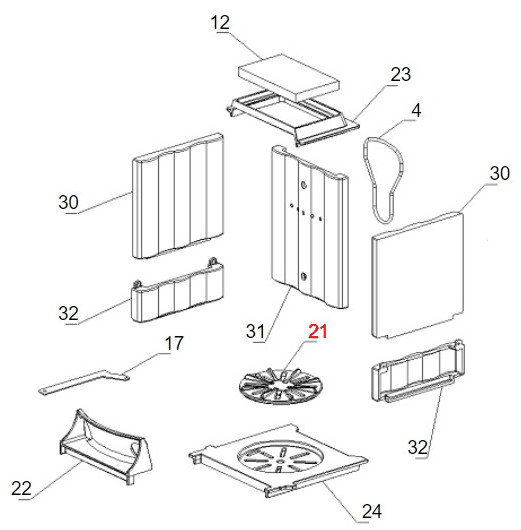 12
23
4
30
30
32
31
21
17
32
22
24