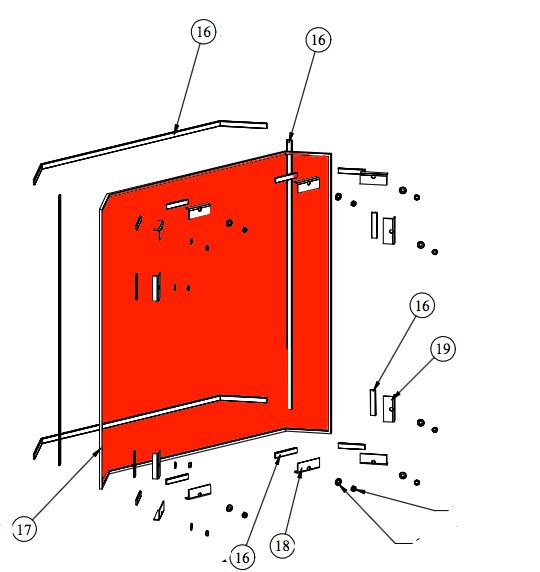 16
16
16
19
17
16
18