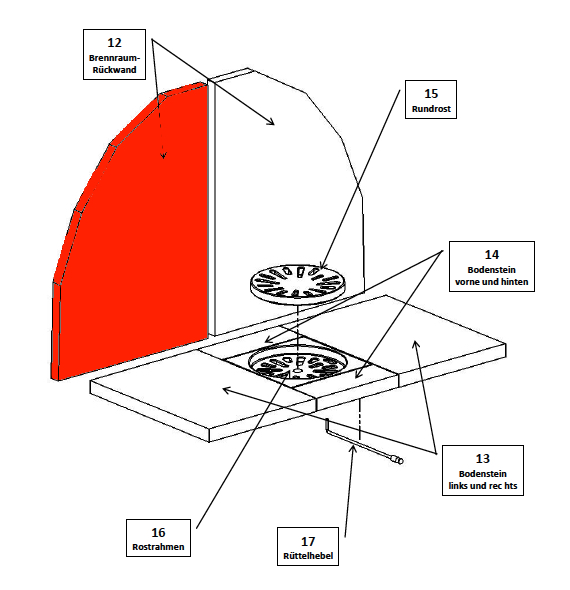 12
Brennraum-Rückwand

15
Rundrost

14
Bodenstein
vorne und hinten

13
Bodenstein
links und rec hts

16
Rostrahmen

17
Rüttelhebel